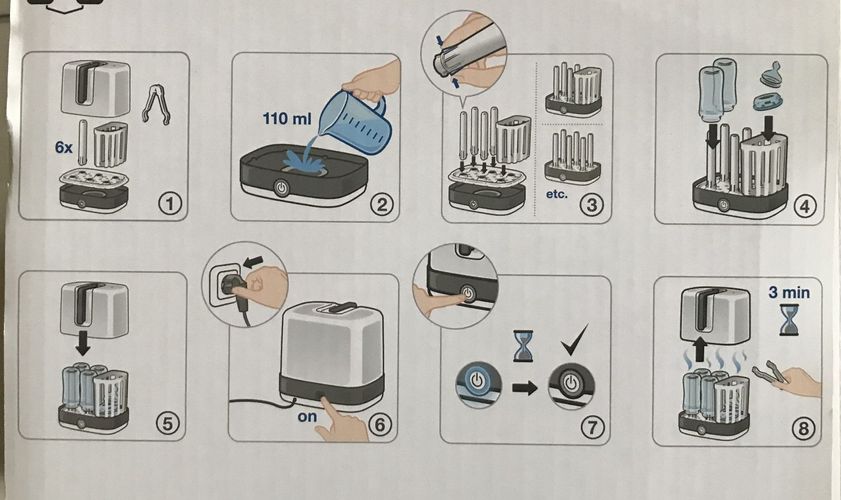 6x

①

110 ml

②

etc.

③

④

⑤

on

⑥

⑦

3 min

⑧