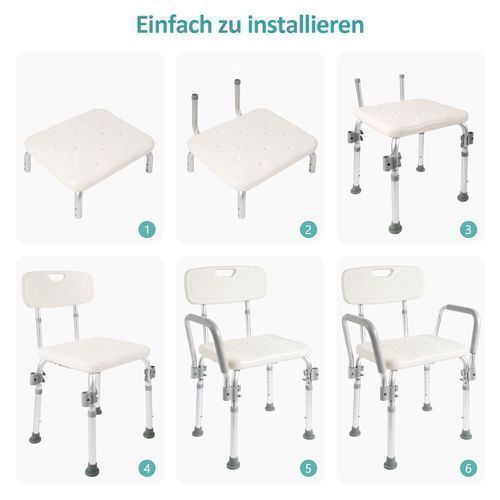 Einfach zu installieren

1

2

3

4

5

6