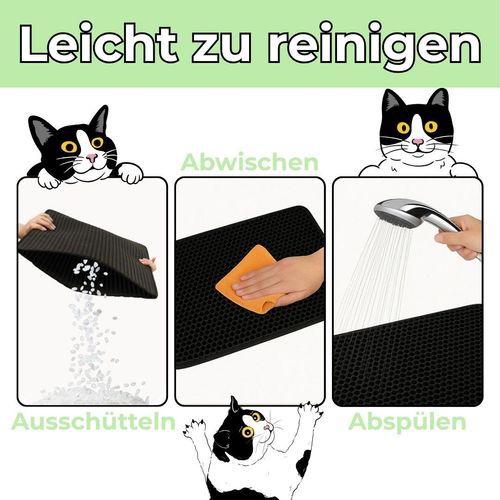 Leicht zu reinigen

Abwischen

Ausschütteln

Abspülen