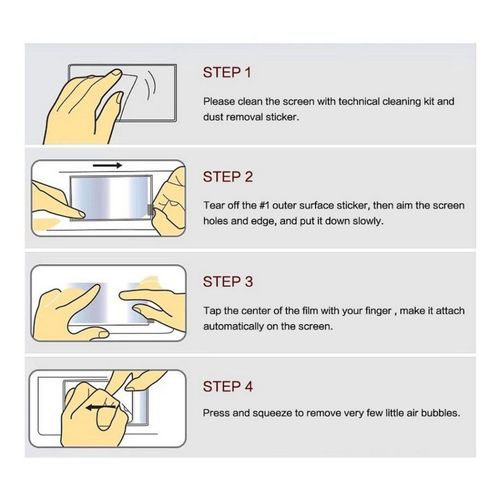 STEP 1

Please clean the screen with technical cleaning kit and dust removal sticker.

STEP 2

Tear off the #1 outer surface sticker, then aim the screen holes and edge, and put it down slowly.

STEP 3

Tap the center of the film with your finger , make it attach automatically on the screen.

STEP 4

Press and squeeze to remove very few little air bubbles.