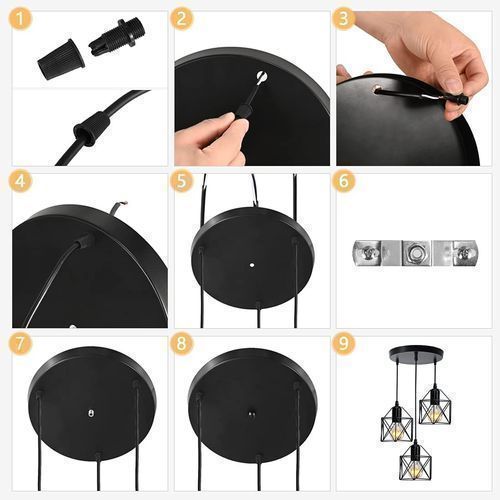 1
2
3
4
5
6
7
8
9