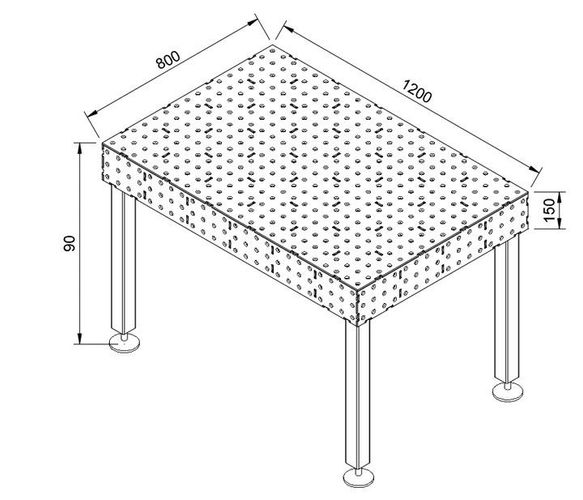 800
1200
90
150