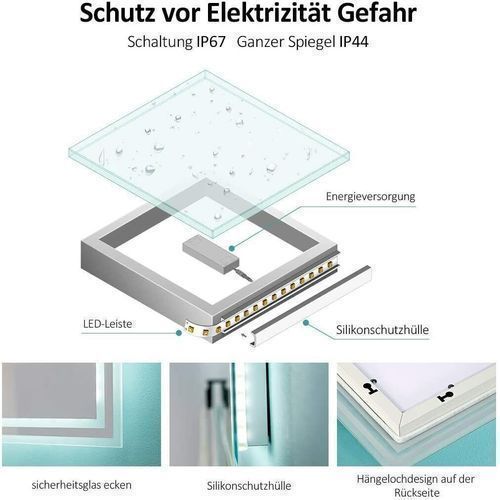 Schutz vor Elektrizität Gefahr

Schaltung IP67 Ganzer Spiegel IP44

Energieversorgung

LED-Leiste

Silikonschutzhülle

sicherheitsglas ecken

Silikonschutzhülle

Hängelochdesign auf der Rückseite