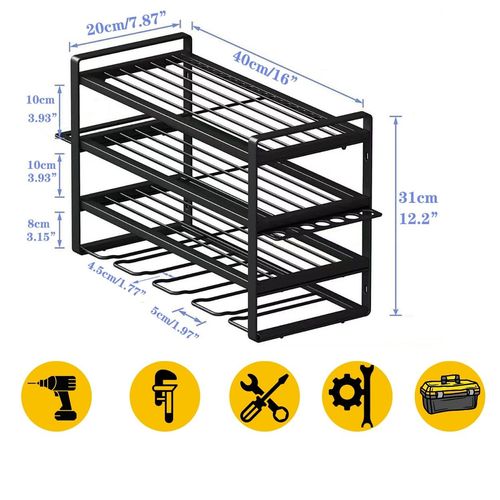 20cm/7.87”

40cm/16”

10cm
3.93”

10cm
3.93”

8cm
3.15”

31cm
12.2”

4.5cm/1.77”

5cm/1.97”