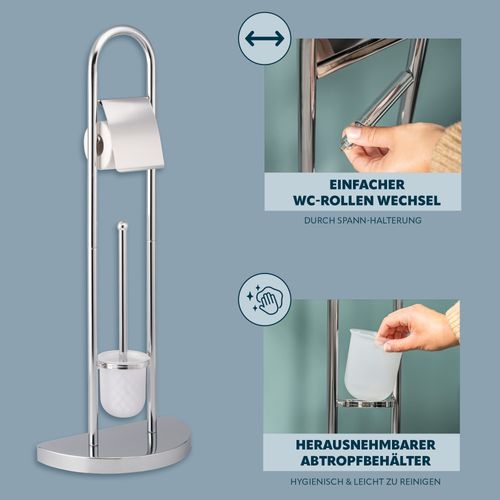 EINFACHER WC-ROLLEN WECHSEL

DURCH SPANN-HALTERUNG

HERAUSNEHMBARER ABTROPFBEHÄLTER

HYGIENISCH & LEICHT ZU REINIGEN