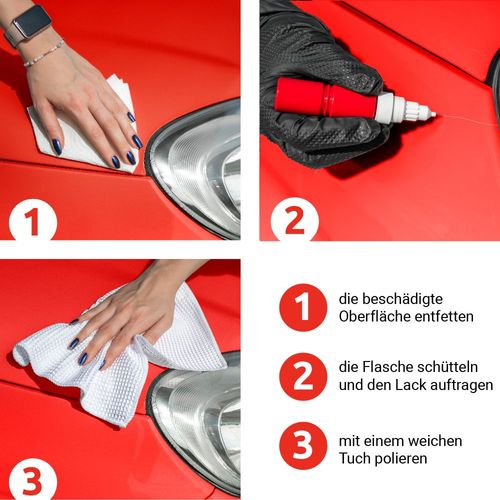 1

2

3

1 die beschädigte Oberfläche entfetten

2 die Flasche schütteln und den Lack auftragen

3 mit einem weichen Tuch polieren