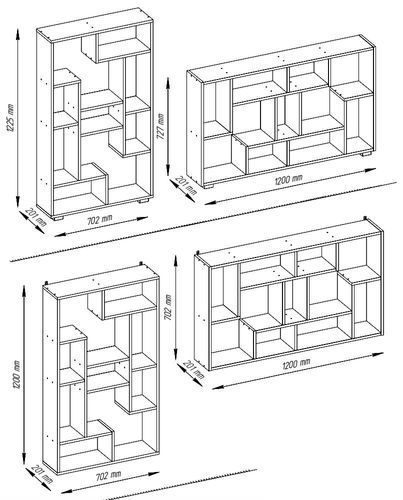 1225 mm
201 mm
702 mm
727 mm
201 mm
1200 mm
1200 mm
201 mm
702 mm
702 mm
201 mm
1200 mm