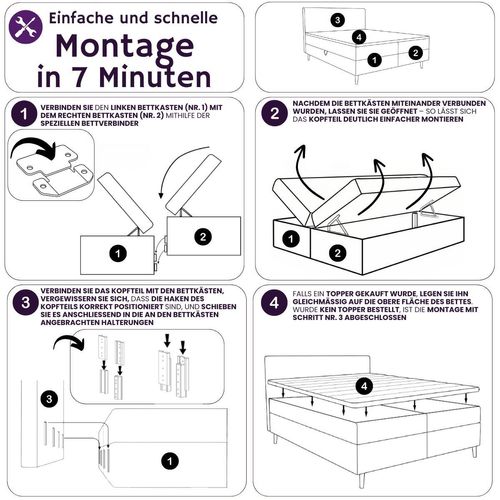 Einfache und schnelle
Montage in 7 Minuten

3
4
1
2

1
VERBINDEN SIE DEN LINKEN BETTKASTEN (NR. 1) MIT DEM RECHTEN BETTKASTEN (NR. 2) MITHILFE DER SPEZIELLEN BETTVERBINDER

1
2

2
NACHDEM DIE BETTKÄSTEN MITEINANDER VERBUNDEN WURDEN, LASSEN SIE SIE GEÖFFNET – SO LÄSST SICH DAS KOPFTEIL DEUTLICH EINFACHER MONTIEREN

1
2

3
VERBINDEN SIE DAS KOPFTEIL MIT DEN BETTKÄSTEN, VERGEWISSERN SIE SICH, DASS DIE HAKEN DES KOPFTEILS KORREKT POSITIONIERT SIND, UND SCHIEBEN SIE ES ANSCHLIESSEND IN DIE AN DEN BETTKÄSTEN ANGEBRACHTEN HALTERUNGEN

3
1

4
FALLS EIN TOPPER GEKAUFT WURDE, LEGEN SIE IHN GLEICHMÄSSIG AUF DIE OBERE FLÄCHE DES BETTES. WURDE KEIN TOPPER BESTELLT, IST DIE MONTAGE MIT SCHRITT NR. 3 ABGESCHLOSSEN

4