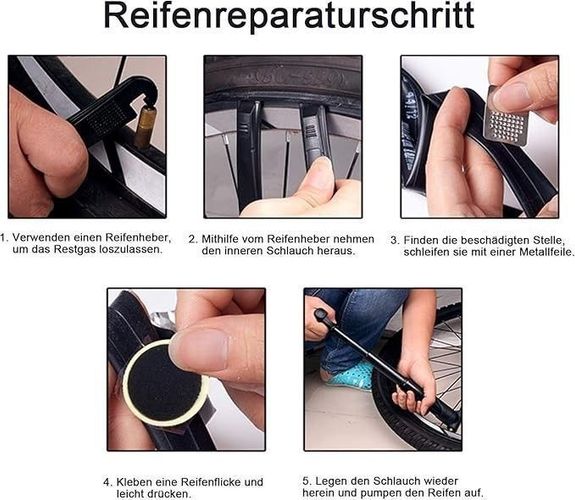 Reifenreparaturschritt

1. Verwenden einen Reifenheber, um das Restgas loszulassen.

2. Mithilfe vom Reifenheber nehmen den inneren Schlauch heraus.

3. Finden die beschädigten Stelle, schleifen sie mit einer Metallfeile.

4. Kleben eine Reifenflicke und leicht drücken.

5. Legen den Schlauch wieder herein und pumpen den Reifen auf.