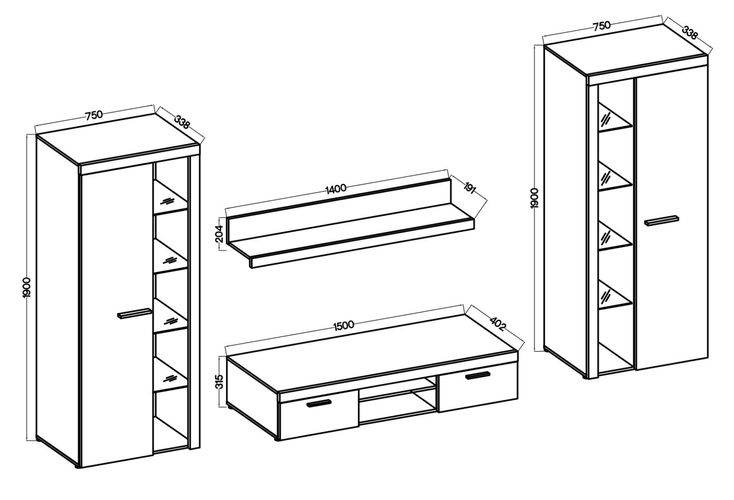 750
338
1900
1400
191
204
1500
402
315
750
338
1900