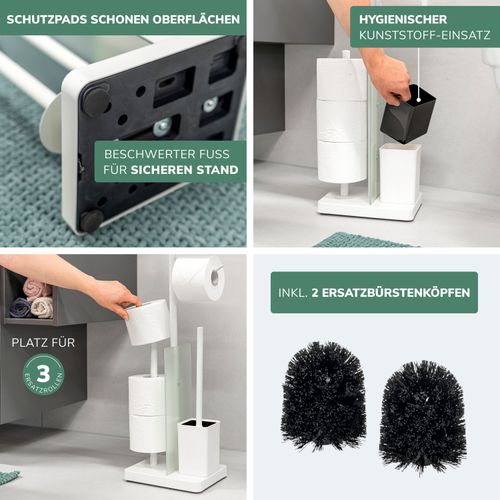 SCHUTZPADS SCHONEN OBERFLÄCHEN

BESCHWERTER FUSS FÜR SICHEREN STAND

HYGIENISCHER KUNSTSTOFF-EINSATZ

PLATZ FÜR

3

ERSATZROLLEN

INKL. 2 ERSATZBÜRSTENKÖPFEN