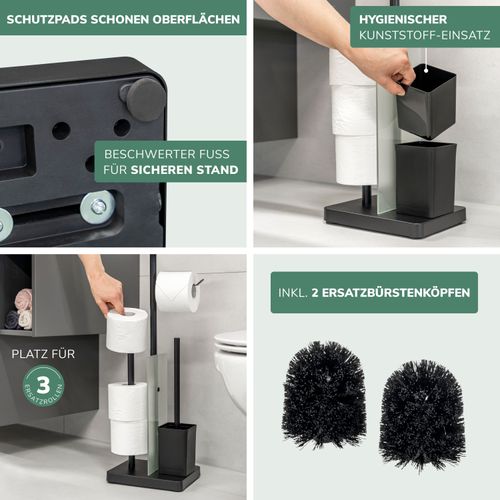 SCHUTZPADS SCHONEN OBERFLÄCHEN

BESCHWERTER FUSS FÜR SICHEREN STAND

HYGIENISCHER KUNSTSTOFF-EINSATZ

PLATZ FÜR

3

ERSATZROLLEN

INKL. 2 ERSATZBÜRSTENKÖPFEN