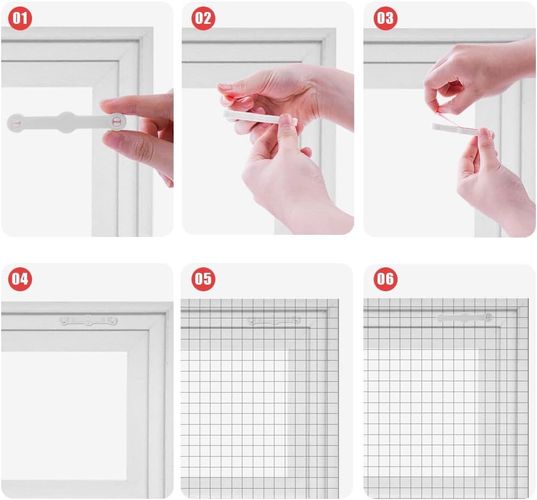 01

02

03

04

05

06