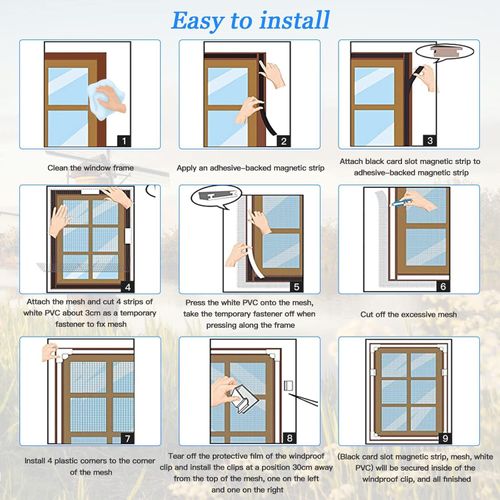 Easy to install

1

Clean the window frame

2

Apply an adhesive-backed magnetic strip

3

Attach black card slot magnetic strip to adhesive-backed magnetic strip

4

Attach the mesh and cut 4 strips of white PVC about 3cm as a temporary fastener to fix mesh

5

Press the white PVC onto the mesh, take the temporary fastener off when pressing along the frame

6

Cut off the excessive mesh

7

Install 4 plastic corners to the corner of the mesh

8

Tear off the protective film of the windproof clip and install the clips at a position 30cm away from the top of the mesh, one on the left and one on the right

9

(Black card slot magnetic strip, mesh, white PVC) will be secured inside of the windproof clip, and all finished