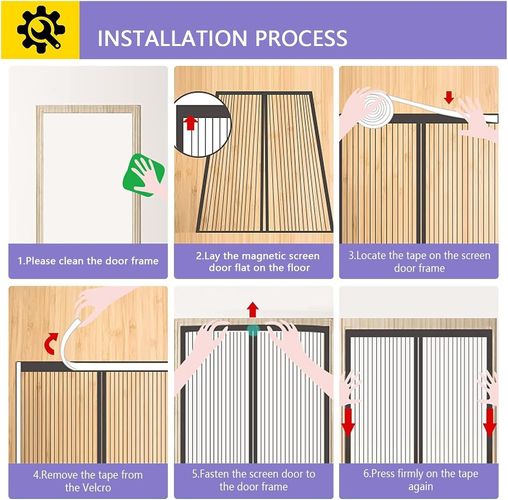 INSTALLATION PROCESS

1.Please clean the door frame

2.Lay the magnetic screen door flat on the floor

3.Locate the tape on the screen door frame

4.Remove the tape from the Velcro

5.Fasten the screen door to the door frame

6.Press firmly on the tape again