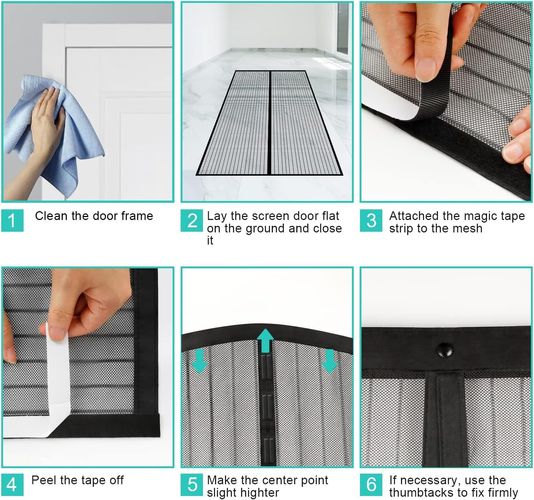 1 Clean the door frame

2 Lay the screen door flat on the ground and close it

3 Attached the magic tape strip to the mesh

4 Peel the tape off

5 Make the center point slight highter

6 If necessary, use the thumbtacks to fix firmly