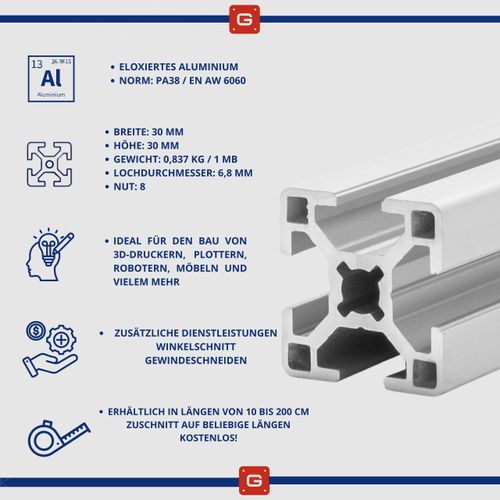 G

13 26.9815
Al
Aluminium

• ELOXIERTES ALUMINIUM
• NORM: PA38 / EN AW 6060

• BREITE: 30 MM
• HÖHE: 30 MM
• GEWICHT: 0,837 KG / 1 MB
• LOCHDURCHMESSER: 6,8 MM
• NUT: 8

• IDEAL FÜR DEN BAU VON 3D-DRUCKERN, PLOTTERN, ROBOTERN, MÖBELN UND VIELEM MEHR

• ZUSÄTZLICHE DIENSTLEISTUNGEN
WINKELSCHNITT
GEWINDESCHNEIDEN

• ERHÄLTLICH IN LÄNGEN VON 10 BIS 200 CM
ZUSCHNITT AUF BELIEBIGE LÄNGEN
KOSTENLOS!

G