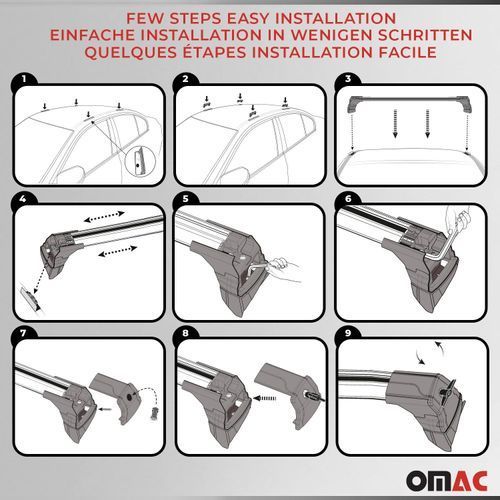 FEW STEPS EASY INSTALLATION
EINFACHE INSTALLATION IN WENIGEN SCHRITTEN
QUELQUES ÉTAPES INSTALLATION FACILE

1

2

3

4

5

6

7

8

9

OMAC