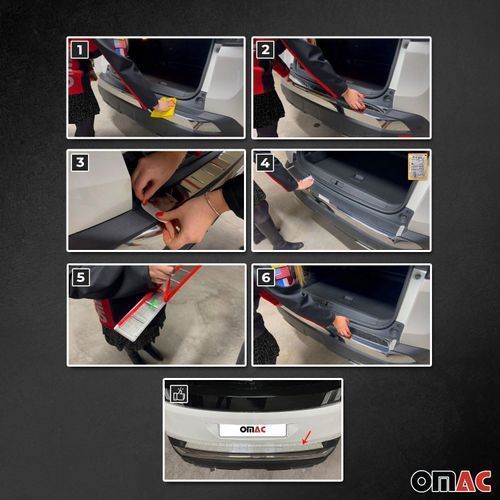 1
2
3
4
5
6
OMAC
OMAC