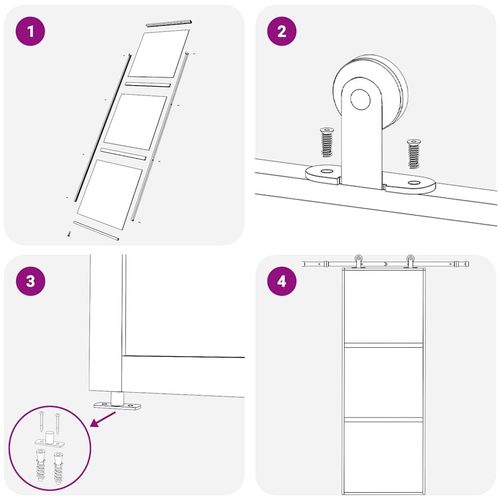 1

2

3

4