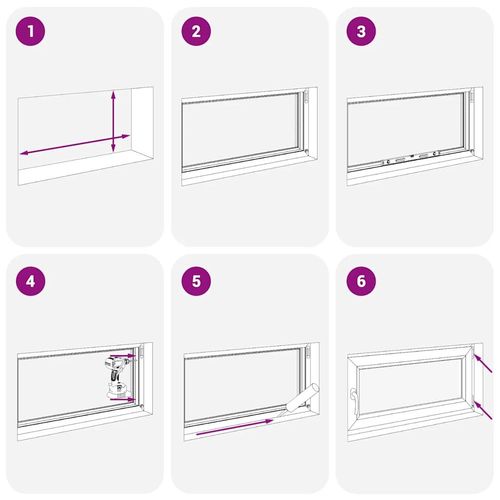 1
2
3
4
5
6