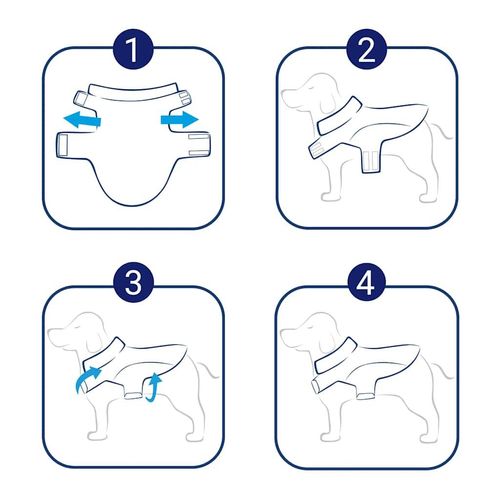 1

2

3

4