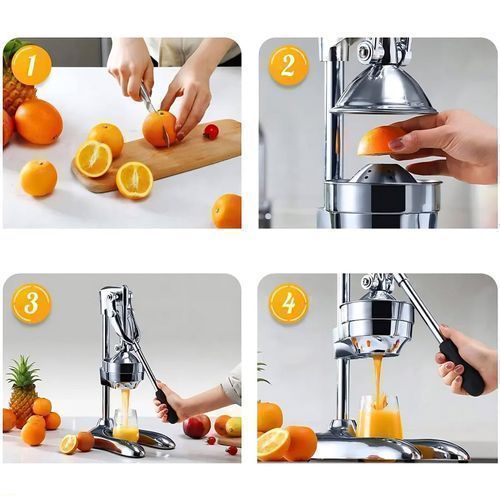 1

2

3

4