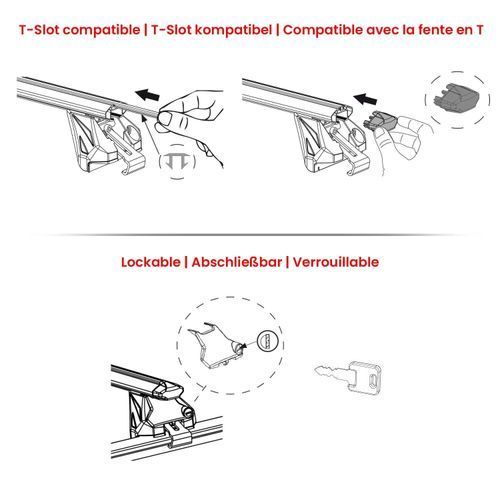 T-Slot compatible | T-Slot kompatibel | Compatible avec la fente en T

Lockable | Abschließbar | Verrouillable