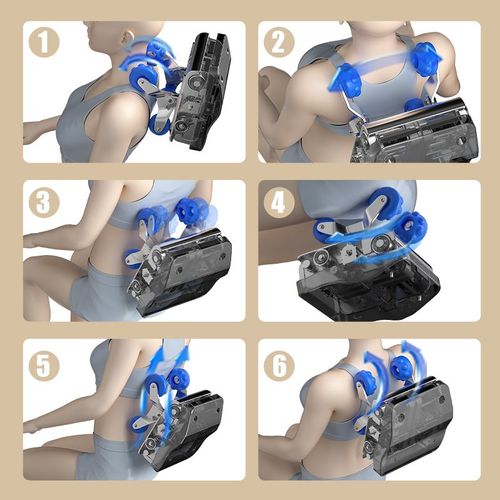 1

2

3

4

5

6