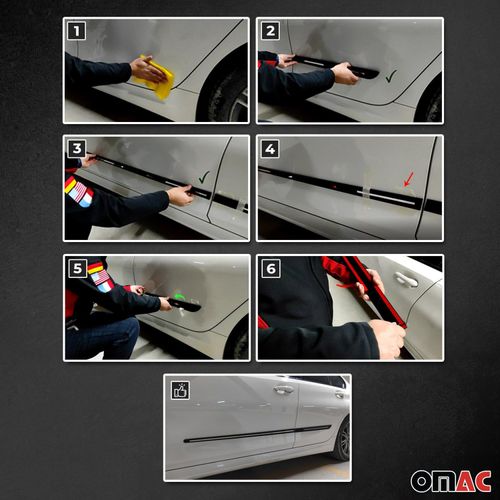 1

2

3

4

5

6

OMAC