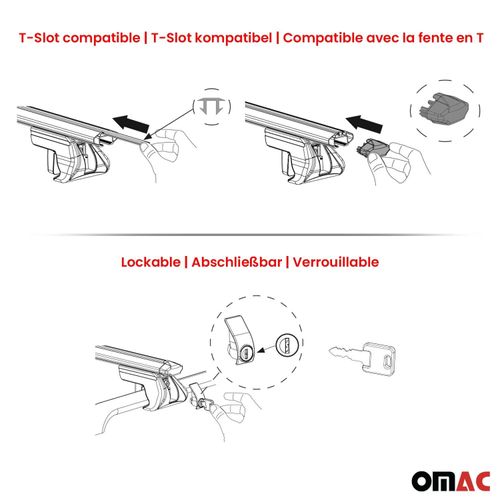 T-Slot compatible | T-Slot kompatibel | Compatible avec la fente en T

Lockable | Abschließbar | Verrouillable

OMAC