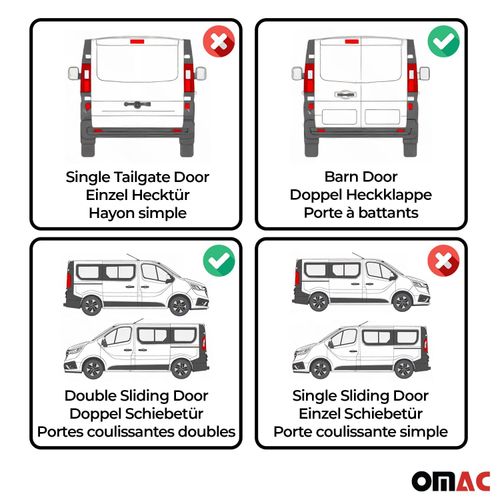 Single Tailgate Door
Einzel Hecktür
Hayon simple

Barn Door
Doppel Heckklappe
Porte à battants

Double Sliding Door
Doppel Schiebetür
Portes coulissantes doubles

Single Sliding Door
Einzel Schiebetür
Porte coulissante simple

OMAC