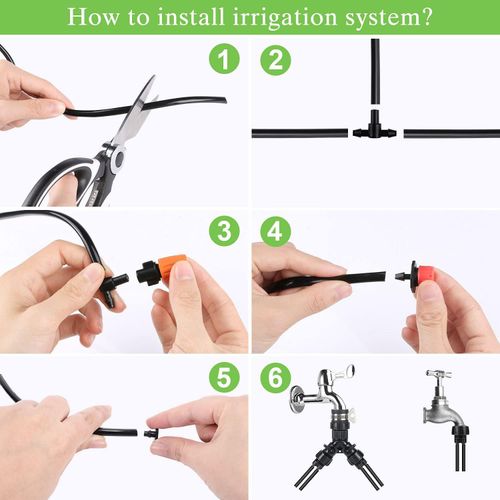 How to install irrigation system?

1

2

3

4

5

6