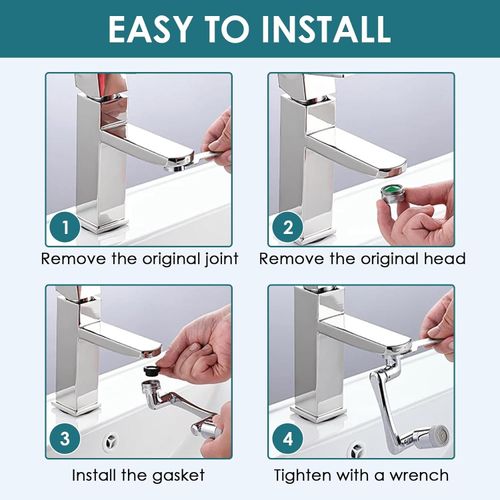 EASY TO INSTALL

1
Remove the original joint

2
Remove the original head

3
Install the gasket

4
Tighten with a wrench