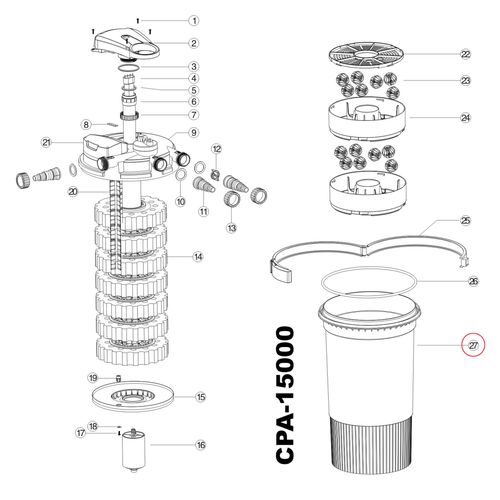 1
2
3
4
5
6
7
8
9
21
12
20
10
11
13
14
19
15
18
17
16
22
23
24
25
26
27
CPA-15000