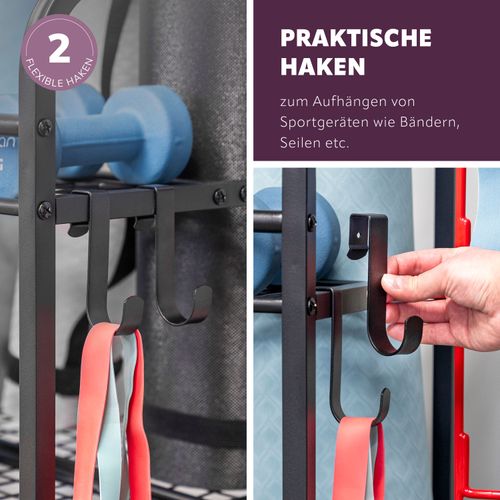 2
FLEXIBLE HAKEN

PRAKTISCHE HAKEN

zum Aufhängen von Sportgeräten wie Bändern, Seilen etc.