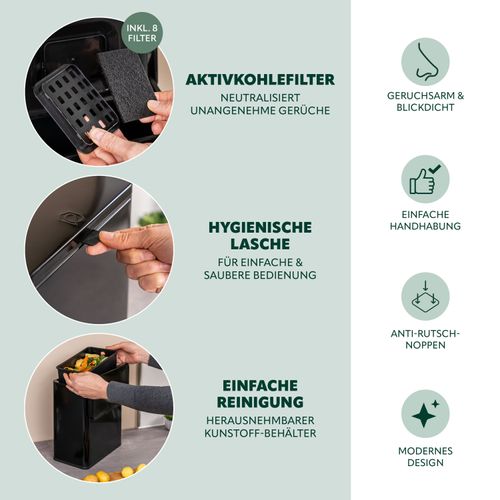 INKL. 8 FILTER

AKTIVKOHLEFILTER
NEUTRALISIERT UNANGENEHME GERÜCHE

HYGIENISCHE LASCHE
FÜR EINFACHE & SAUBERE BEDIENUNG

EINFACHE REINIGUNG
HERAUSNEHMBARER KUNSTOFF-BEHÄLTER

GERUCHSARM & BLICKDICHT

EINFACHE HANDHABUNG

ANTI-RUTSCH-NOPPEN

MODERNES DESIGN