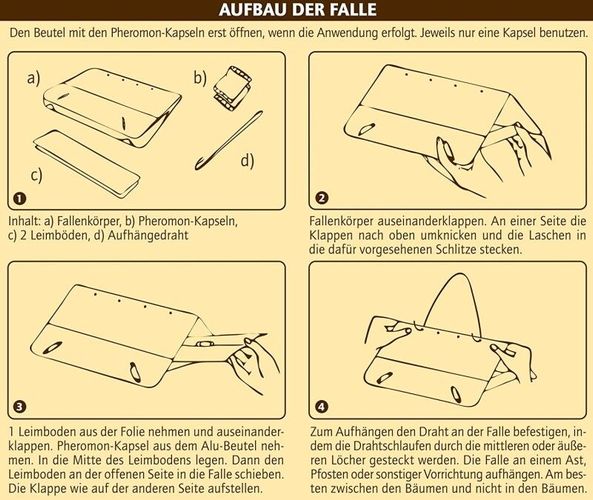 AUFBAU DER FALLE

Den Beutel mit den Pheromon-Kapseln erst öffnen, wenn die Anwendung erfolgt. Jeweils nur eine Kapsel benutzen.

a)

b)

c)

d)

1

Inhalt: a) Fallenkörper, b) Pheromon-Kapseln, c) 2 Leimböden, d) Aufhängedraht

2

Fallenkörper auseinanderklappen. An einer Seite die Klappen nach oben umknicken und die Laschen in die dafür vorgesehenen Schlitze stecken.

3

1 Leimboden aus der Folie nehmen und auseinanderklappen. Pheromon-Kapsel aus dem Alu-Beutel nehmen. In die Mitte des Leimbodens legen. Dann den Leimboden an der offenen Seite in die Falle schieben. Die Klappe wie auf der anderen Seite aufstellen.

4

Zum Aufhängen den Draht an der Falle befestigen, indem die Drahtschlaufen durch die mittleren oder äußeren Löcher gesteckt werden. Die Falle an einem Ast, Pfosten oder sonstiger Vorrichtung aufhängen. Am besten zwischen den Bäumen und nicht in den Bäumen.