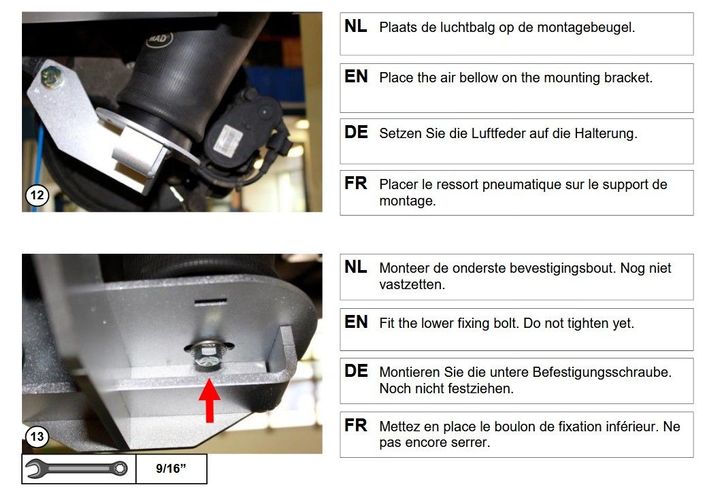 MAD

12

NL Plaats de luchtbalg op de montagebeugel.

EN Place the air bellow on the mounting bracket.

DE Setzen Sie die Luftfeder auf die Halterung.

FR Placer le ressort pneumatique sur le support de montage.

13

9/16"

NL Monteer de onderste bevestigingsbout. Nog niet vastzetten.

EN Fit the lower fixing bolt. Do not tighten yet.

DE Montieren Sie die untere Befestigungsschraube. Noch nicht festziehen.

FR Mettez en place le boulon de fixation inférieur. Ne pas encore serrer.