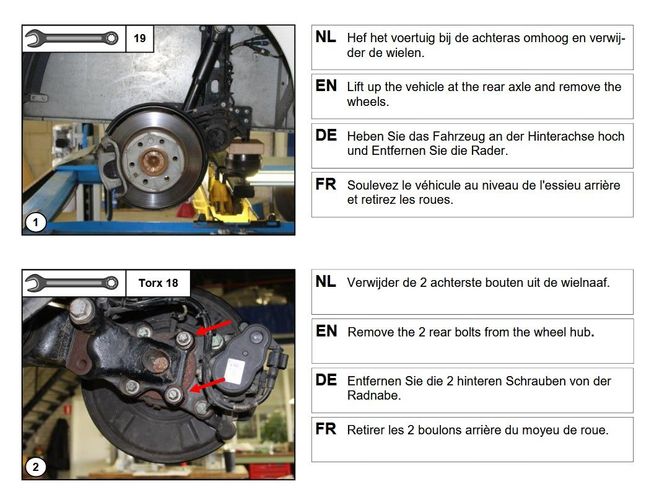 19

1

NL Hef het voertuig bij de achteras omhoog en verwijder de wielen.

EN Lift up the vehicle at the rear axle and remove the wheels.

DE Heben Sie das Fahrzeug an der Hinterachse hoch und Entfernen Sie die Rader.

FR Soulevez le véhicule au niveau de l'essieu arrière et retirez les roues.

Torx 18

2

NL Verwijder de 2 achterste bouten uit de wielnaaf.

EN Remove the 2 rear bolts from the wheel hub.

DE Entfernen Sie die 2 hinteren Schrauben von der Radnabe.

FR Retirer les 2 boulons arrière du moyeu de roue.