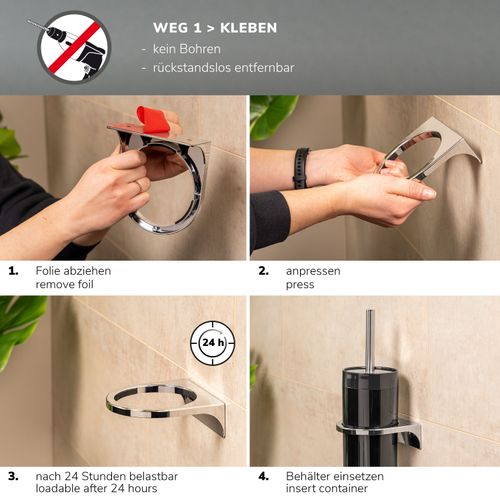 WEG 1 > KLEBEN
- kein Bohren
- rückstandslos entfernbar

1. Folie abziehen
remove foil

2. anpressen
press

24 h

3. nach 24 Stunden belastbar
loadable after 24 hours

4. Behälter einsetzen
insert container