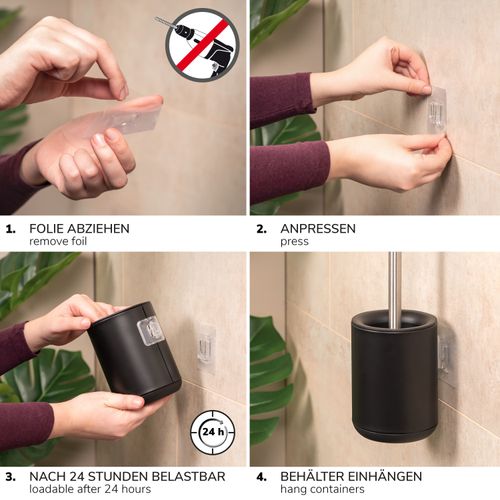 1. FOLIE ABZIEHEN
remove foil

2. ANPRESSEN
press

24 h

3. NACH 24 STUNDEN BELASTBAR
loadable after 24 hours

4. BEHÄLTER EINHÄNGEN
hang containers