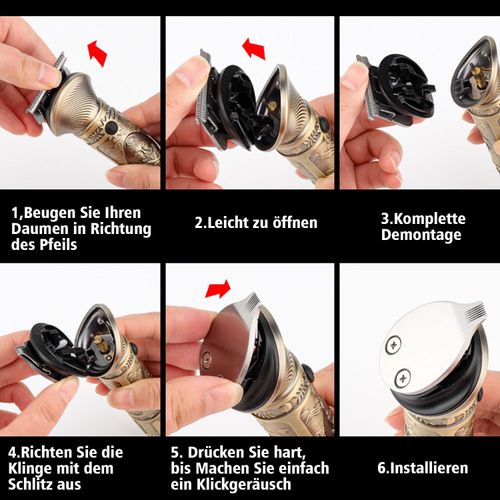 1,Beugen Sie Ihren Daumen in Richtung des Pfeils

2.Leicht zu öffnen

3.Komplette Demontage

4.Richten Sie die Klinge mit dem Schlitz aus

5. Drücken Sie hart, bis Machen Sie einfach ein Klickgeräusch

6.Installieren