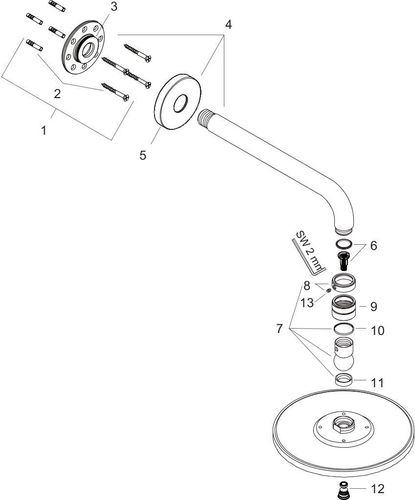 3
4
2
1
5
SW 2 mm
6
8
13
9
7
10
11
12