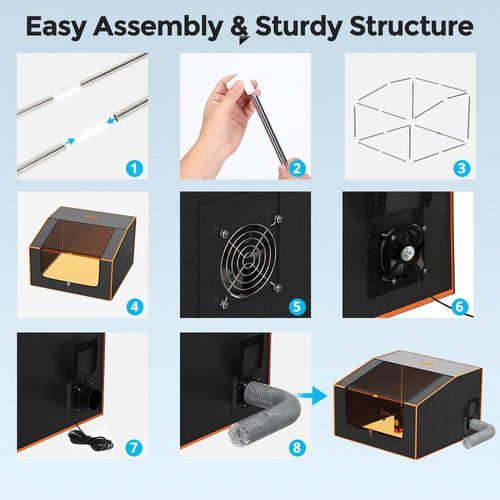 Easy Assembly & Sturdy Structure

1

2

3

4

5

6

7

8