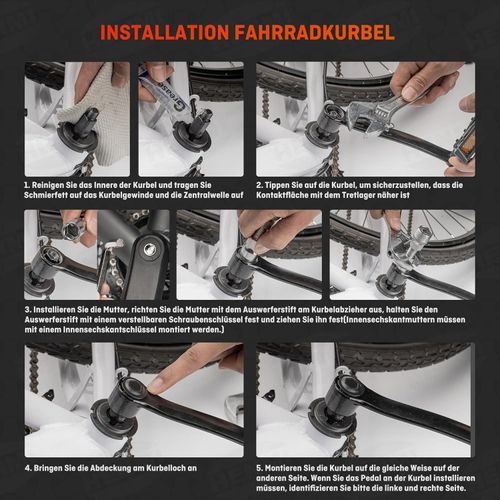 INSTALLATION FAHRRADKURBEL

Grease

1. Reinigen Sie das Innere der Kurbel und tragen Sie Schmierfett auf das Kurbelgewinde und die Zentralwelle auf

2. Tippen Sie auf die Kurbel, um sicherzustellen, dass die Kontaktfläche mit dem Tretlager näher ist

3. Installieren Sie die Mutter, richten Sie die Mutter mit dem Auswerferstift am Kurbelabzieher aus, halten Sie den Auswerferstift mit einem verstellbaren Schraubenschlüssel fest und ziehen Sie ihn fest(Innensechskantmuttern müssen mit einem Innensechskantschlüssel montiert werden.)

4. Bringen Sie die Abdeckung am Kurbelloch an

5. Montieren Sie die Kurbel auf die gleiche Weise auf der anderen Seite. Wenn Sie das Pedal an der Kurbel installieren müssen, identifizieren Sie bitte die linke und rechte Seite.