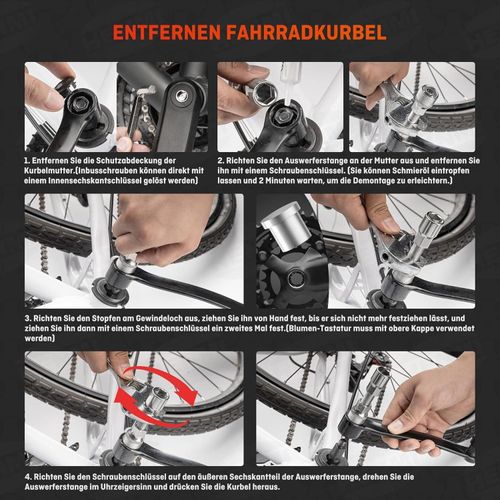 ENTFERNEN FAHRRADKURBEL

1. Entfernen Sie die Schutzabdeckung der Kurbelmutter.(Inbusschrauben können direkt mit einem Innensechskantschlüssel gelöst werden)

2. Richten Sie den Auswerferstange an der Mutter aus und entfernen Sie ihn mit einem Schraubenschlüssel. (Sie können Schmieröl eintropfen lassen und 2 Minuten warten, um die Demontage zu erleichtern.)

3. Richten Sie den Stopfen am Gewindeloch aus, ziehen Sie ihn von Hand fest, bis er sich nicht mehr festziehen lässt, und ziehen Sie ihn dann mit einem Schraubenschlüssel ein zweites Mal fest.(Blumen-Tastatur muss mit obere Kappe verwendet werden)

4. Richten Sie den Schraubenschlüssel auf den äußeren Sechskantteil der Auswerferstange, drehen Sie die Auswerferstange im Uhrzeigersinn und drücken Sie die Kurbel heraus.