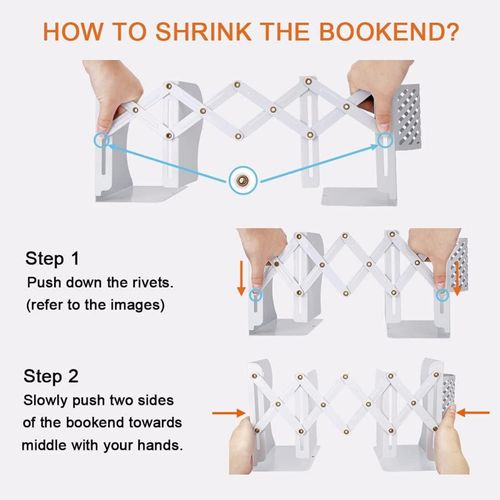 HOW TO SHRINK THE BOOKEND?

Step 1
Push down the rivets.
(refer to the images)

Step 2
Slowly push two sides of the bookend towards middle with your hands.