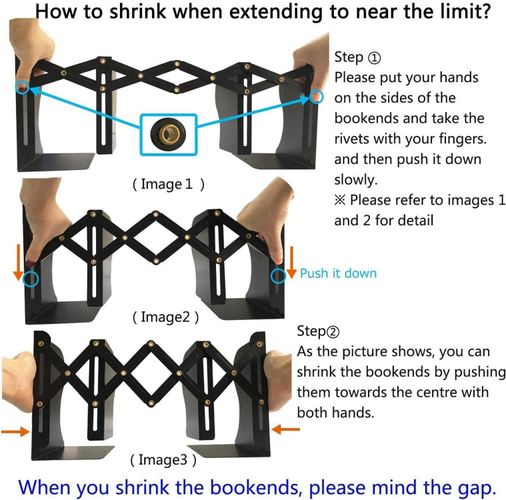 How to shrink when extending to near the limit?

Step ①
Please put your hands on the sides of the bookends and take the rivets with your fingers. and then push it down slowly.
※ Please refer to images 1 and 2 for detail

( Image 1 )

Push it down

( Image2 )

Step②
As the picture shows, you can shrink the bookends by pushing them towards the centre with both hands.

( Image3 )

When you shrink the bookends, please mind the gap.