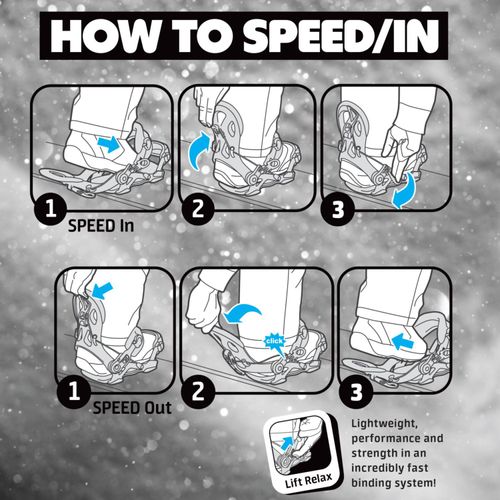 HOW TO SPEED/IN

1
SPEED In
2
3

1
SPEED Out
2
click
3

Lift Relax

Lightweight, performance and strength in an incredibly fast binding system!